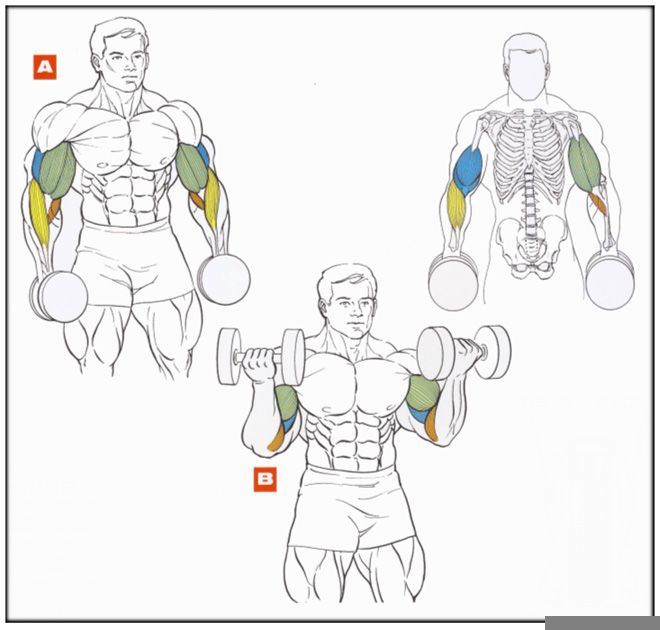 A

B