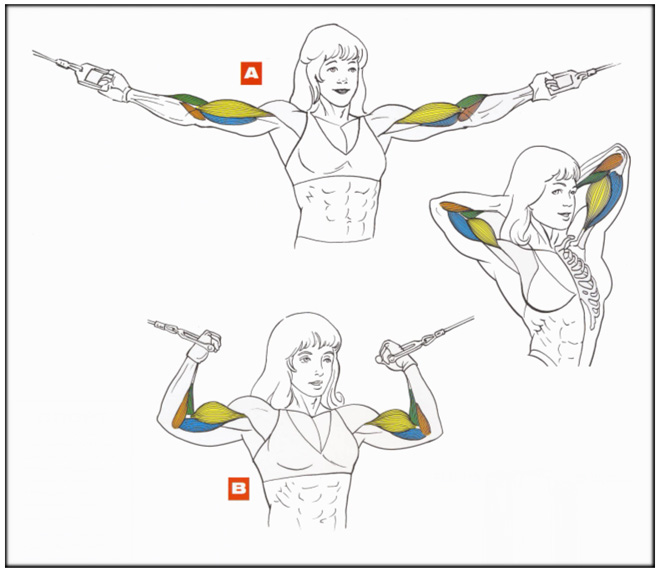 A

B