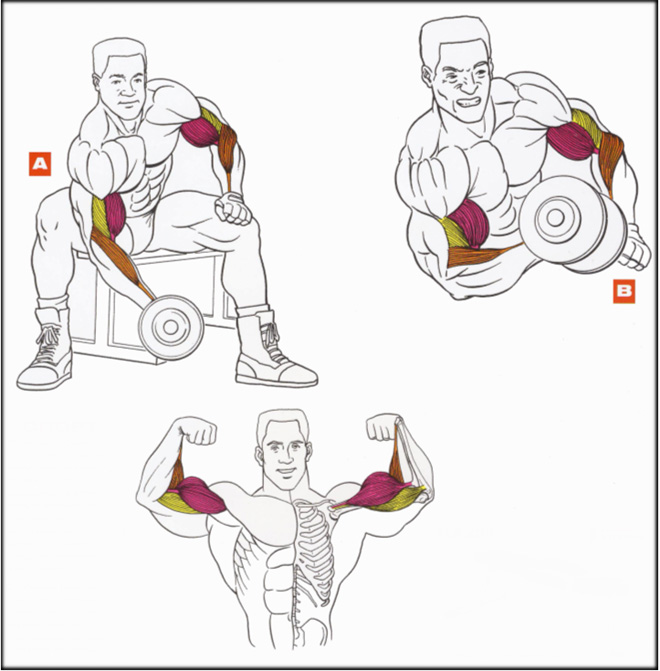 A

B