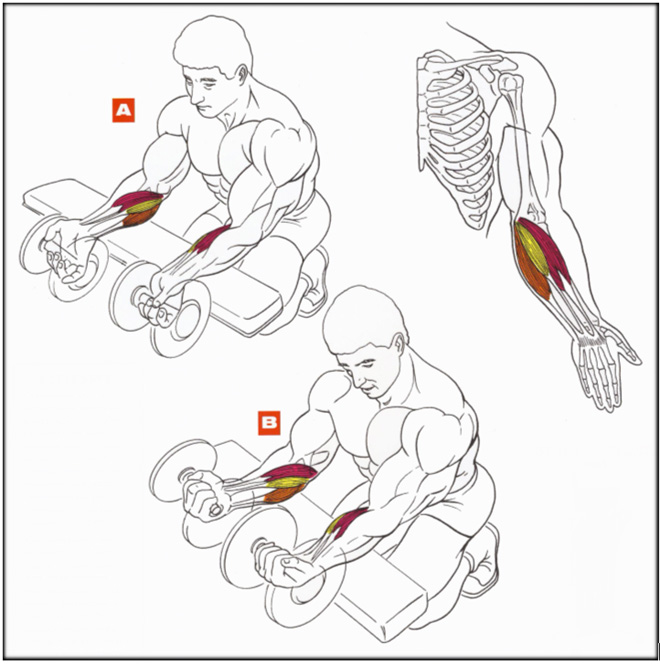 A

B